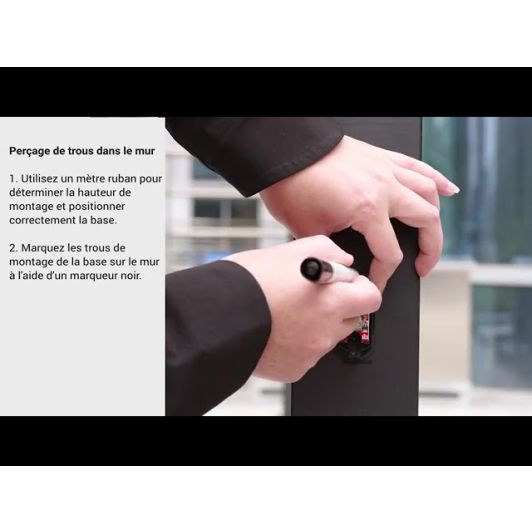 Perçage de trous dans le mur

1. Utilisez un mètre ruban pour déterminer la hauteur de montage et positionner correctement la base.

2. Marquez les trous de montage de la base sur le mur à l'aide d'un marqueur noir.