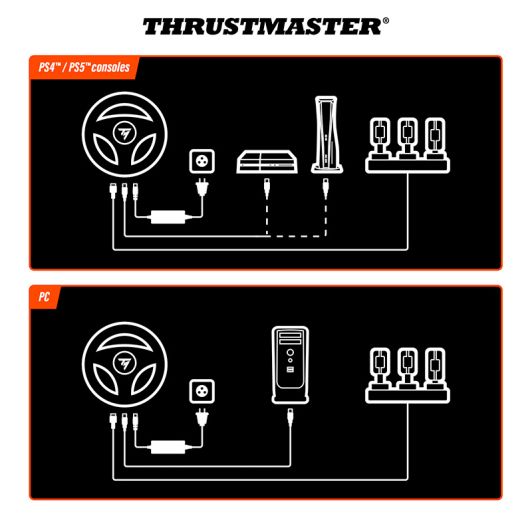 THRUSTMASTER®

PS4™ / PS5™ consoles

PC