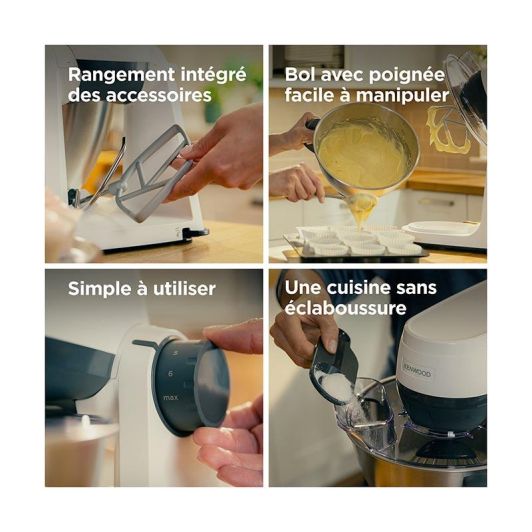 Rangement intégré des accessoires

Bol avec poignée facile à manipuler

Simple à utiliser

5
6
max

Une cuisine sans éclaboussure

KENWOOD