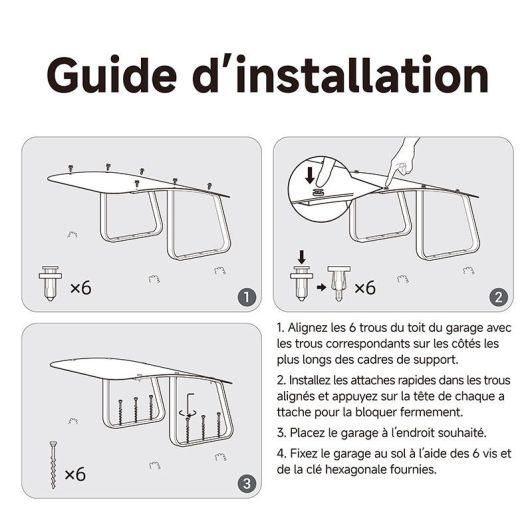 Guide d'installation

×6

1

×6

2

×6

3

1. Alignez les 6 trous du toit du garage avec les trous correspondants sur les côtés les plus longs des cadres de support.

2. Installez les attaches rapides dans les trous alignés et appuyez sur la tête de chaque a ttache pour la bloquer fermement.

3. Placez le garage à l'endroit souhaité.

4. Fixez le garage au sol à l'aide des 6 vis et de la clé hexagonale fournies.