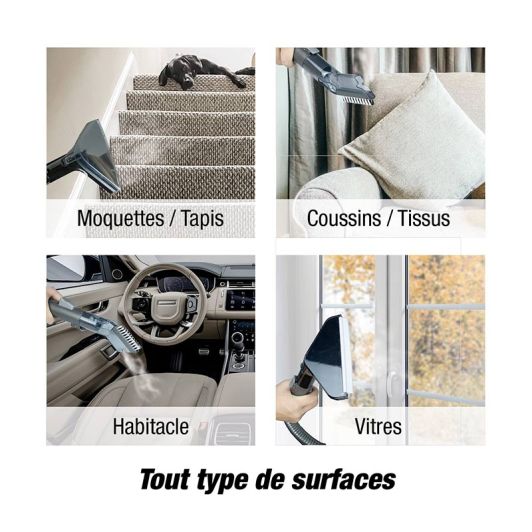 Moquettes / Tapis

Coussins / Tissus

Habitacle

Vitres

Tout type de surfaces