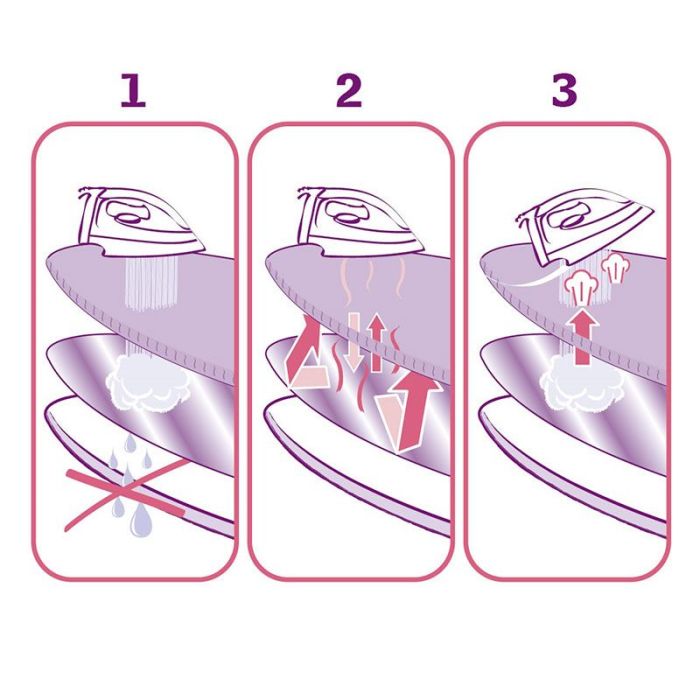 1

2

3