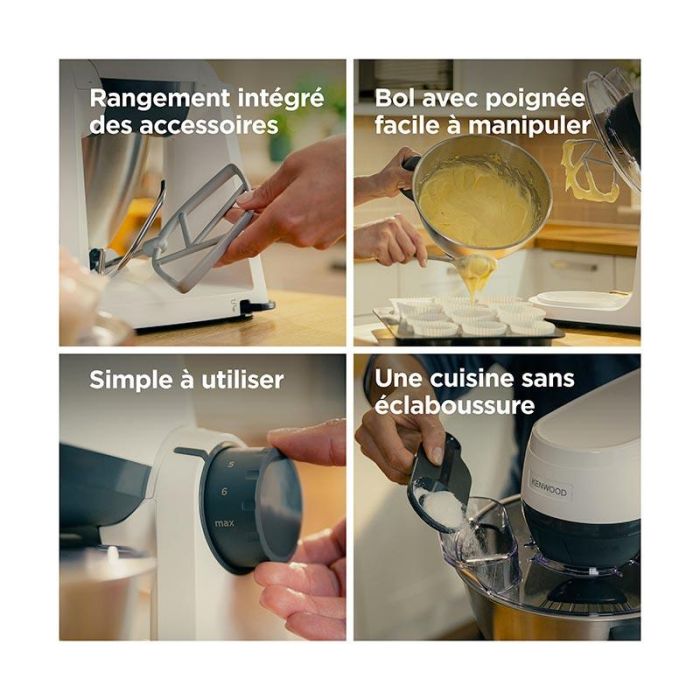 Rangement intégré des accessoires

Bol avec poignée facile à manipuler

Simple à utiliser

5
6
max

Une cuisine sans éclaboussure

KENWOOD