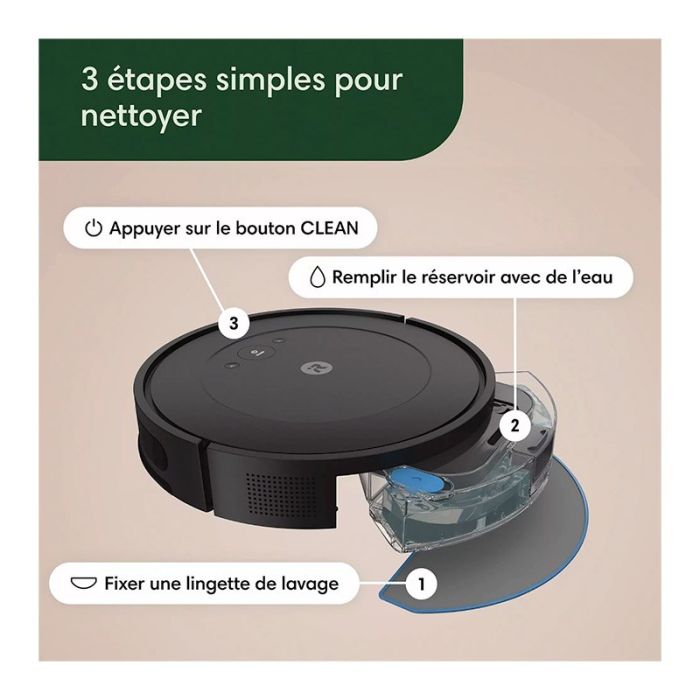 3 étapes simples pour nettoyer

Appuyer sur le bouton CLEAN

Remplir le réservoir avec de l'eau

3

2

Fixer une lingette de lavage

1