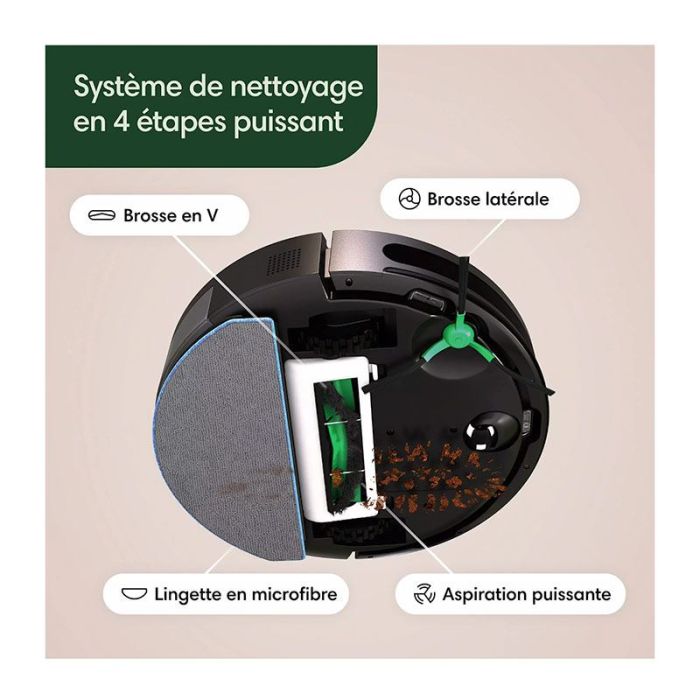 Système de nettoyage en 4 étapes puissant

Brosse en V

Brosse latérale

Lingette en microfibre

Aspiration puissante